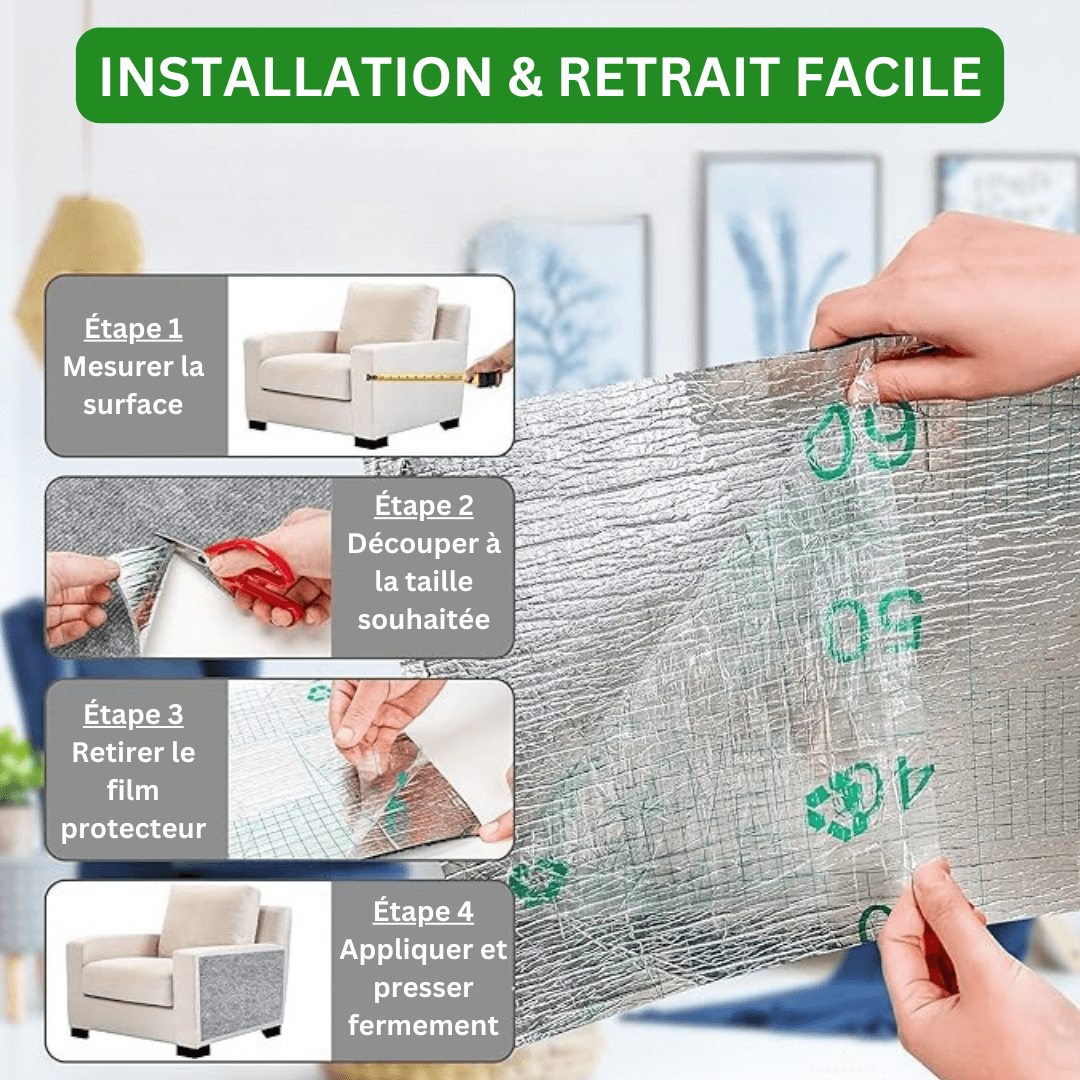 INSTALLATION & RETRAIT FACILE

Étape 1
Mesurer la surface

Étape 2
Découper à la taille souhaitée

Étape 3
Retirer le film protecteur

Étape 4
Appliquer et presser fermement

60

50

40